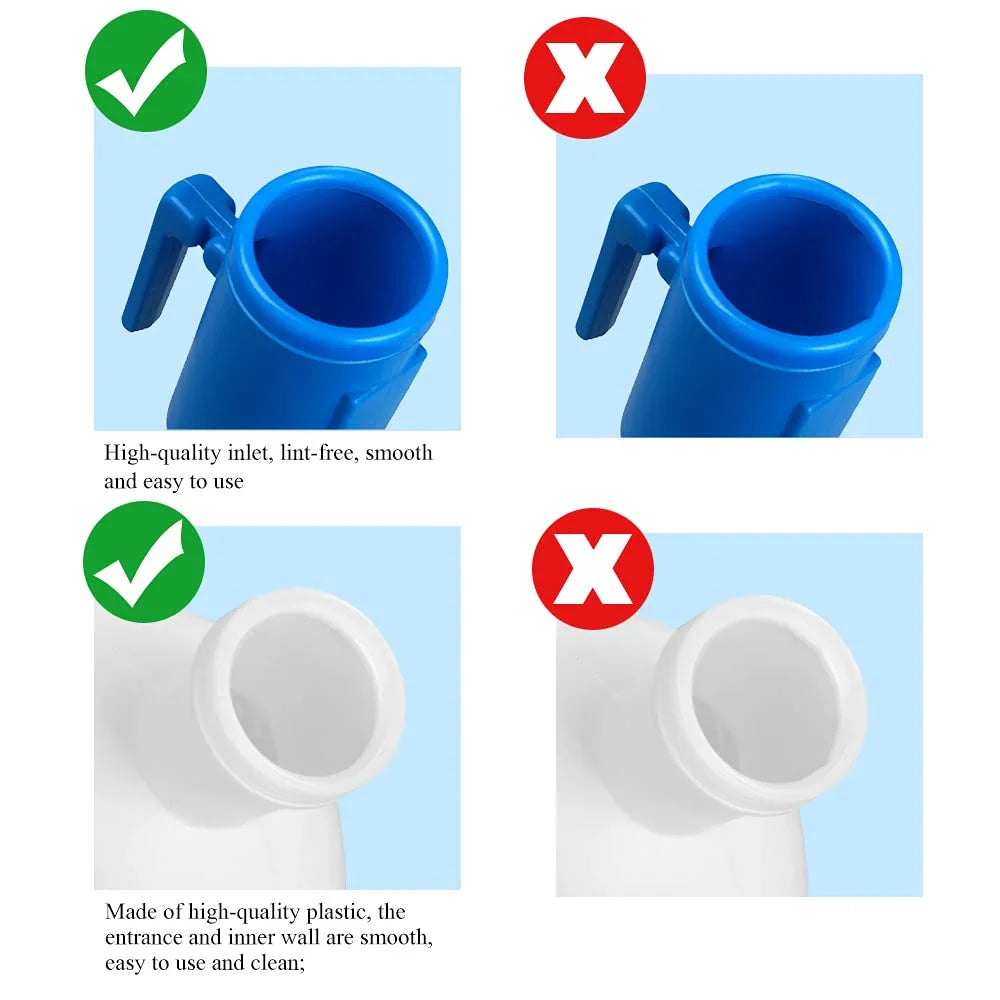 High-quality inlet, lint-free, smooth and easy to use

Made of high-quality plastic, the entrance and inner wall are smooth, easy to use and clean;